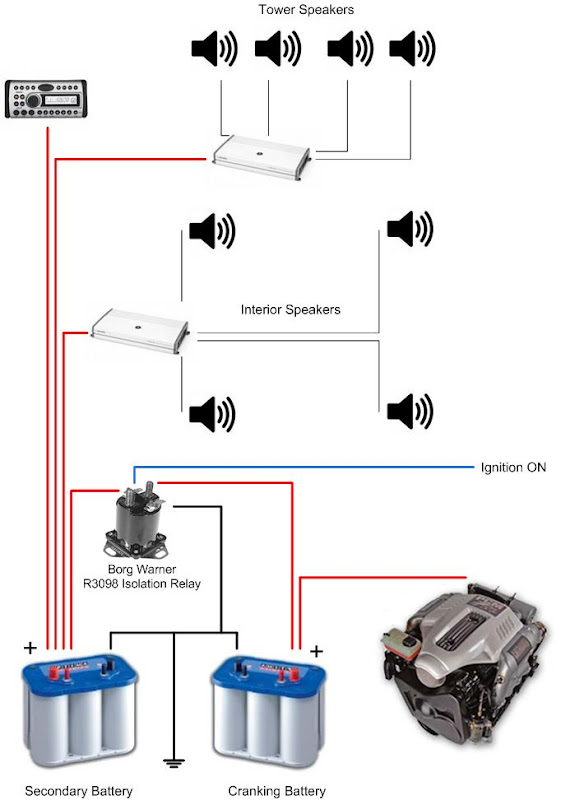 Tower Speakers

Interior Speakers

Ignition ON

Borg Warner R3098 Isolation Relay

+

+

Secondary Battery

Cranking Battery